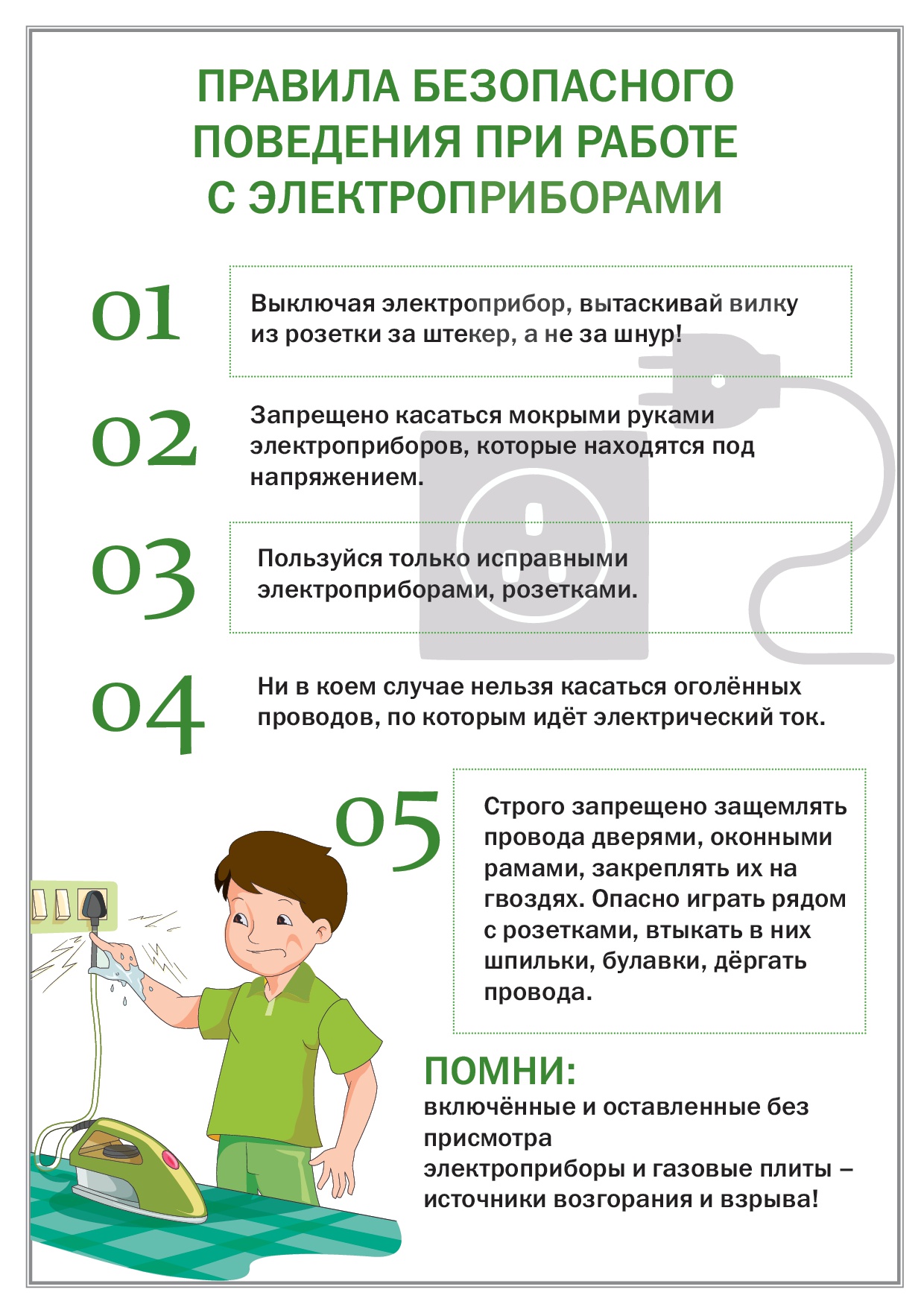 ПРАВИЛА БЕЗОПАСНОГО ПОВЕДЕНИЯ ПРИ РАБОТЕ С ЭЛЕКТРОПРИБОРАМИ

01

Выключая электроприбор, вытаскивай вилку из розетки за штекер, а не за шнур!

02

Запрещено касаться мокрыми руками электроприборов, которые находятся под напряжением.

03

Пользуйся только исправными электроприборами, розетками.

04

Ни в коем случае нельзя касаться оголённых проводов, по которым идёт электрический ток.

05

Строго запрещено защемлять провода дверями, оконными рамами, закреплять их на гвоздях. Опасно играть рядом с розетками, втыкать в них шпильки, булавки, дёргать провода.

ПОМНИ:
включённые и оставленные без присмотра
электроприборы и газовые плиты – источники возгорания и взрыва!